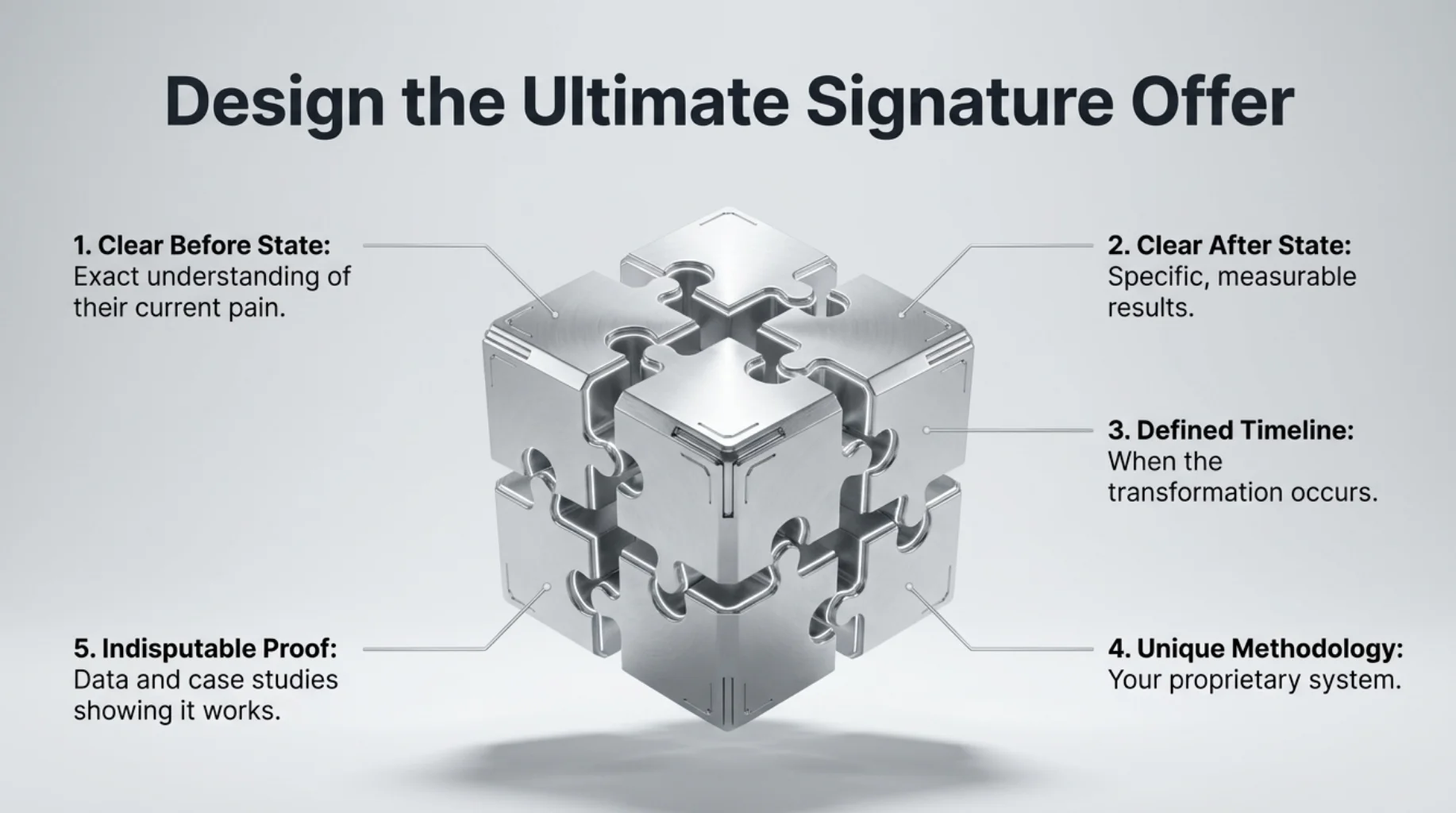 Design the Ultimate Signature Offer

1. Clear Before State:
Exact understanding of their current pain.

2. Clear After State:
Specific, measurable results.

3. Defined Timeline:
When the transformation occurs.

4. Unique Methodology:
Your proprietary system.

5. Indisputable Proof:
Data and case studies showing it works.